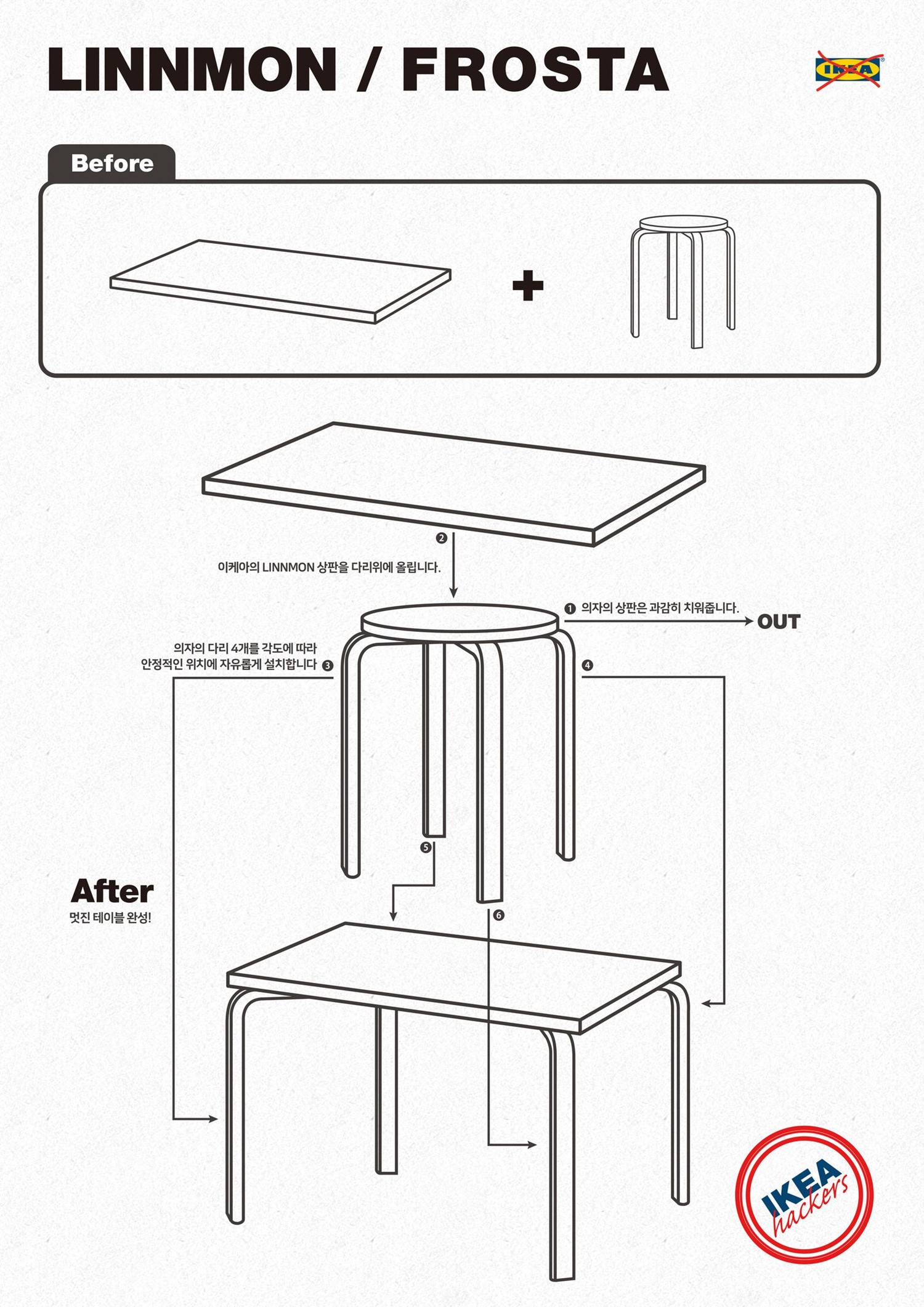 LINNMON / FROSTA

IKEA

Before

+

❷
이케아의 LINNMON 상판을 다리위에 올립니다.

❶ 의자의 상판은 과감히 치워줍니다.
OUT

의자의 다리 4개를 각도에 따라
안정적인 위치에 자유롭게 설치합니다 ❸

❹

❺

❻

After
멋진 테이블 완성!

IKEA hackers